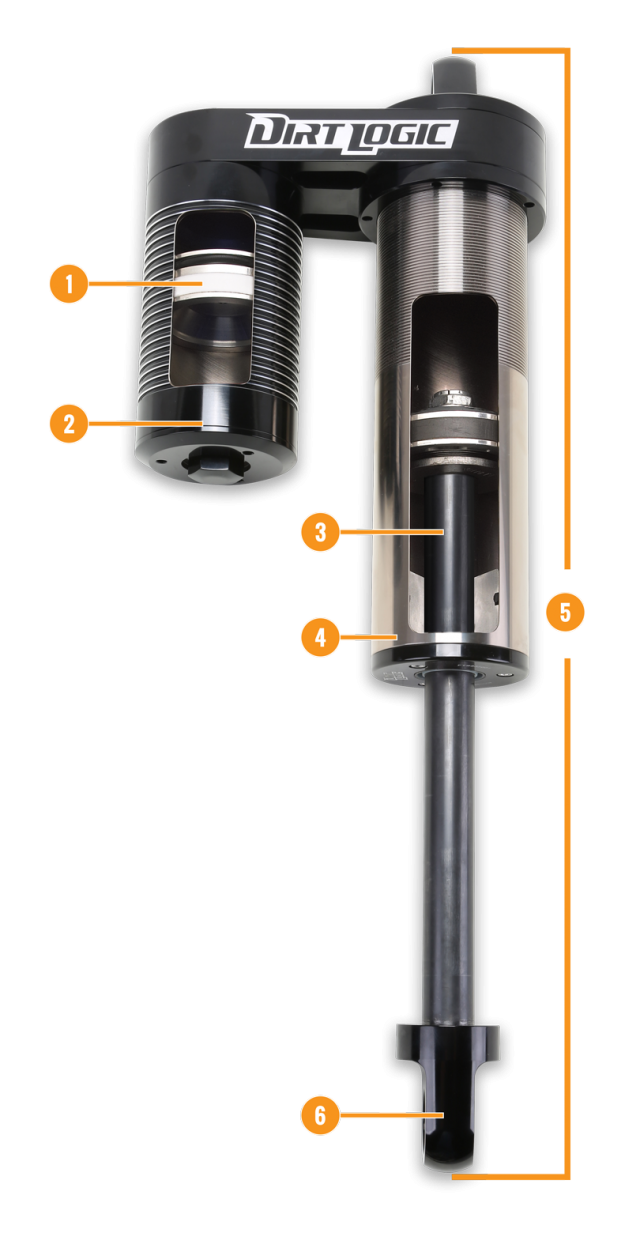 DIRT LOGIC

1

2

3

4

5

6